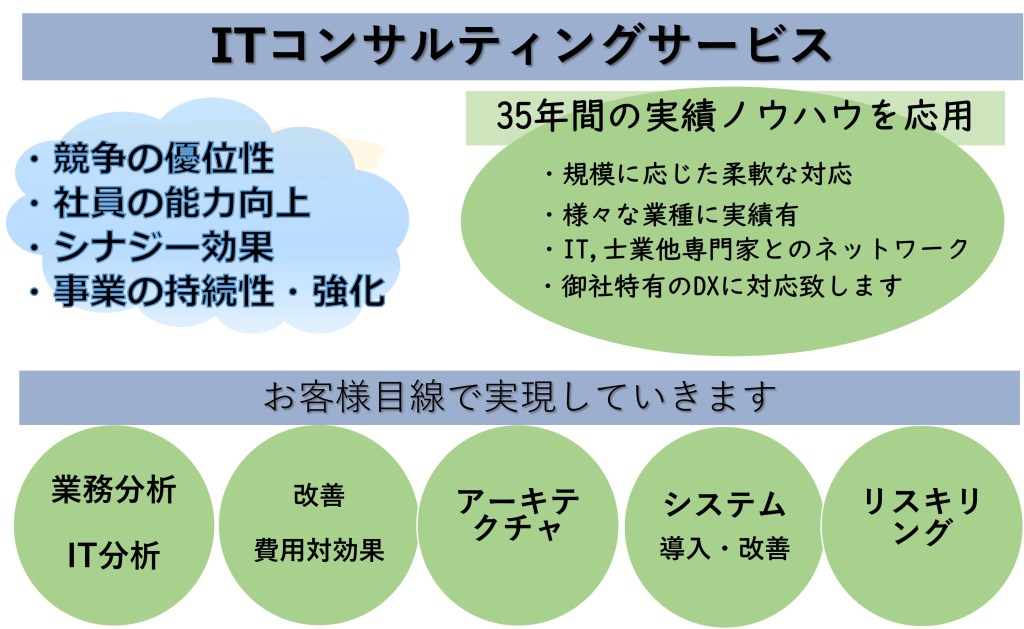 ITコンサルティングサービス

・競争の優位性
・社員の能力向上
・シナジー効果
・事業の持続性・強化

35年間の実績ノウハウを応用

・規模に応じた柔軟な対応
・様々な業種に実績有
・IT,士業他専門家とのネットワーク
・御社特有のDXに対応致します

お客様目線で実現していきます

業務分析
IT分析

改善
費用対効果

アーキテクチャ

システム
導入・改善

リスキリング